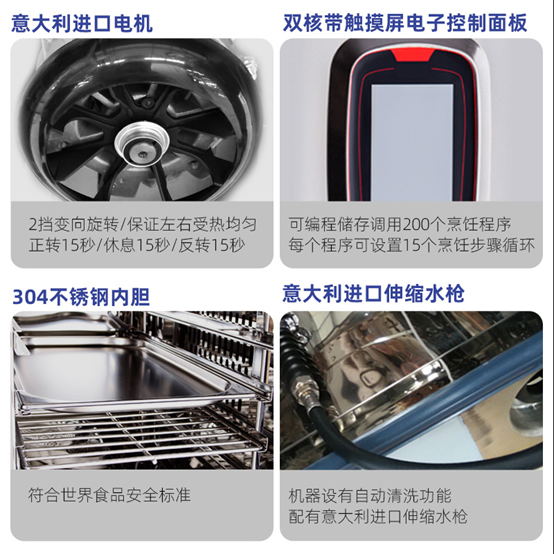 意大利进口电机

2挡变向旋转/保证左右受热均匀
正转15秒/休息15秒/反转15秒

双核带触摸屏电子控制面板

可编程储存调用200个烹饪程序
每个程序可设置15个烹饪步骤循环

304不锈钢内胆

符合世界食品安全标准

意大利进口伸缩水枪

机器设有自动清洗功能
配有意大利进口伸缩水枪