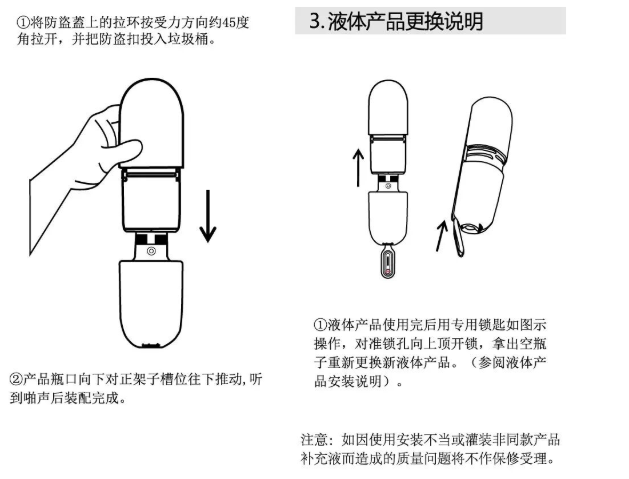 ①将防盗盖上的拉环按受力方向约45度角拉开，并把防盗扣投入垃圾桶。

②产品瓶口向下对正架子槽位往下推动，听到啪声后装配完成。

3.液体产品更换说明

①液体产品使用完后用专用锁匙如图示操作，对准锁孔向上顶开锁，拿出空瓶子重新更换新液体产品。（参阅液体产品安装说明）。

注意：如因使用安装不当或灌装非同款产品补充液而造成的质量问题将不作保修受理。